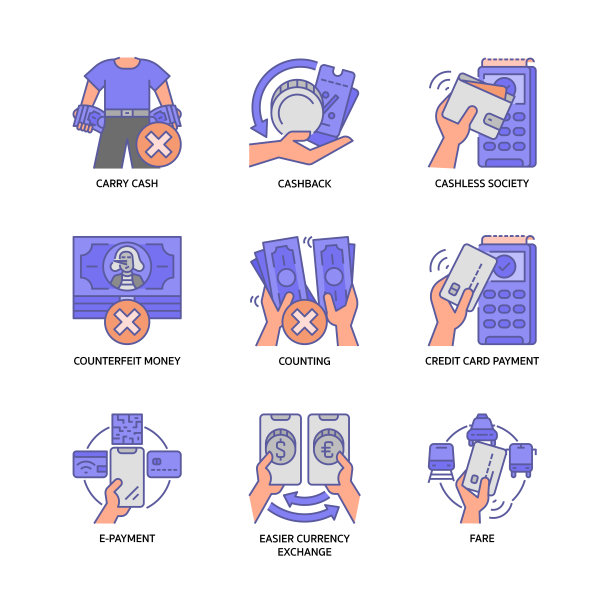 CARRY CASH

CASHBACK

CASHLESS SOCIETY

COUNTERFEIT MONEY

COUNTING

CREDIT CARD PAYMENT

E-PAYMENT

$

€

EASIER CURRENCY EXCHANGE

FARE