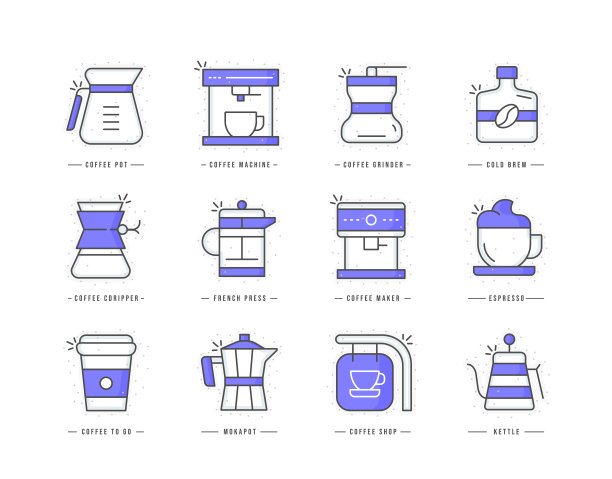 COFFEE POT

COFFEE MACHINE

COFFEE GRINDER

COLD BREW

COFFEE CDRIPPER

FRENCH PRESS

COFFEE MAKER

ESPRESSO

COFFEE TO GO

MOKAPOT

COFFEE SHOP

KETTLE