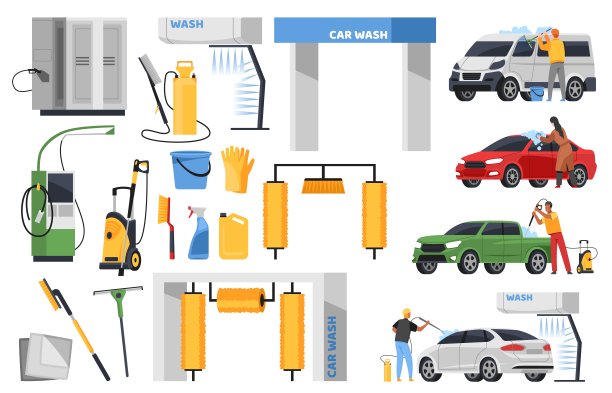 WASH

CAR WASH

CAR WASH

WASH