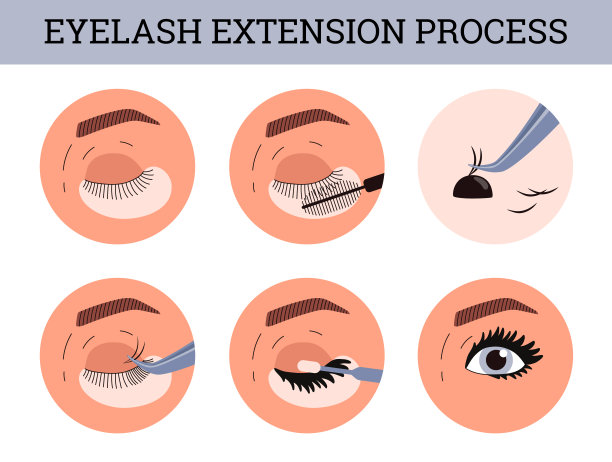 EYELASH EXTENSION PROCESS