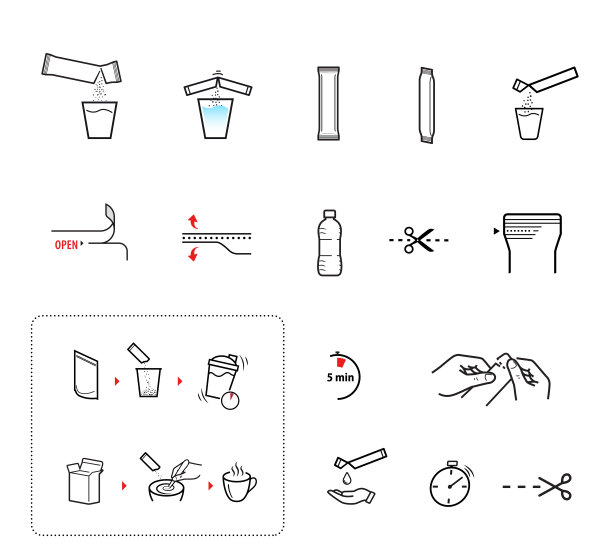 OPEN

5 min