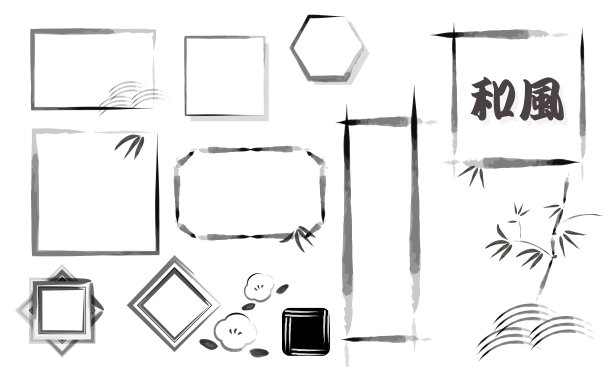 和風