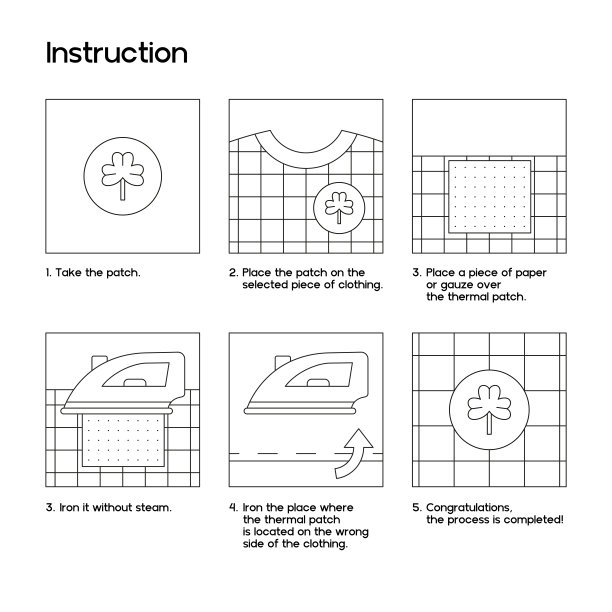 Instruction

1. Take the patch.

2. Place the patch on the selected piece of clothing.

3. Place a piece of paper or gauze over the thermal patch.

3. Iron it without steam.

4. Iron the place where the thermal patch is located on the wrong side of the clothing.

5. Congratulations, the process is completed!