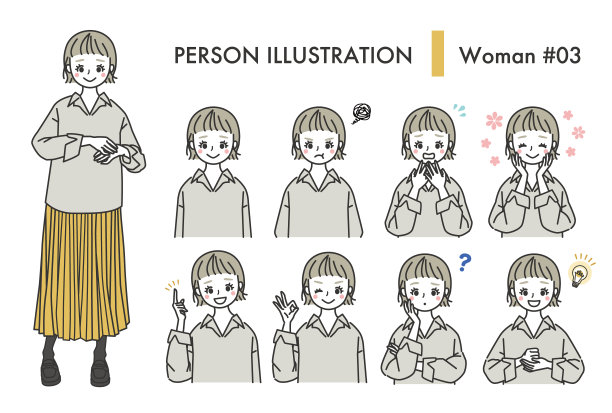 PERSON ILLUSTRATION

Woman #03

?