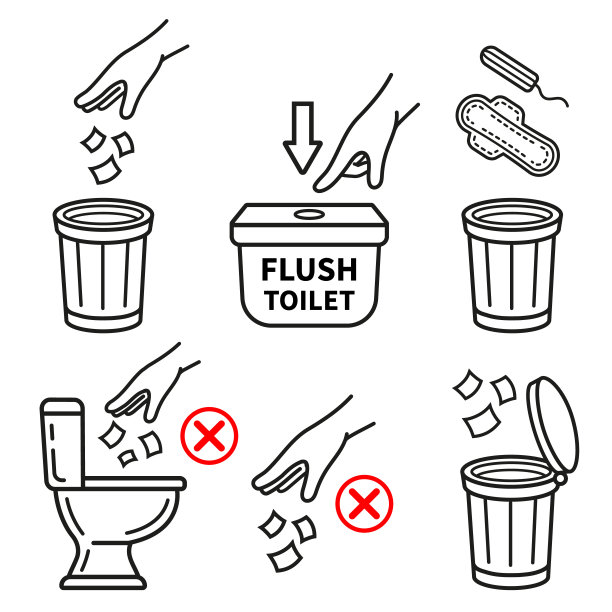 FLUSH
TOILET