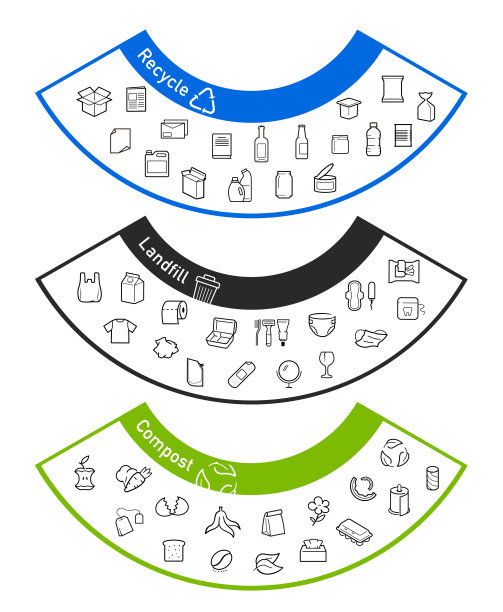 Recycle

Landfill

Compost