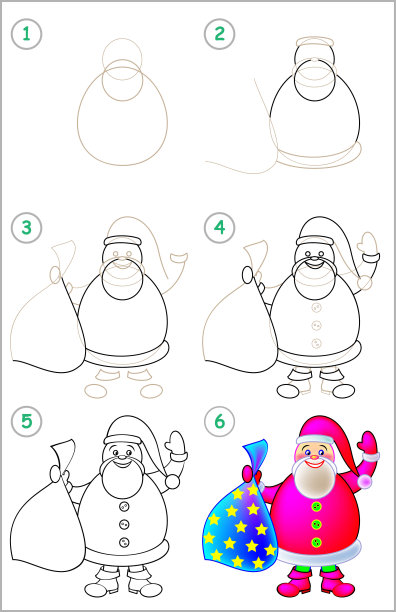 1
2
3
4
5
6