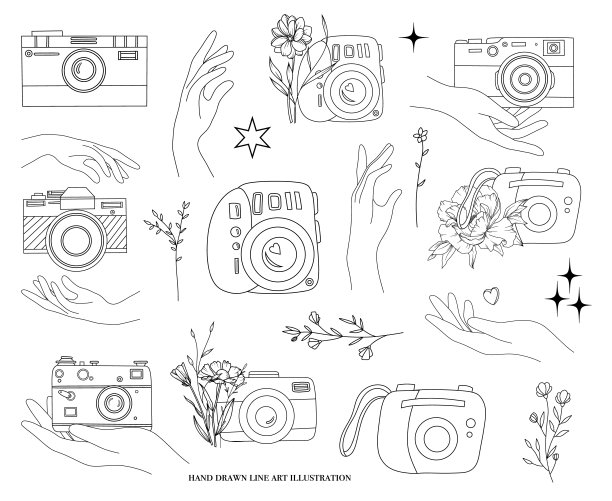 HAND DRAWN LINE ART ILLUSTRATION