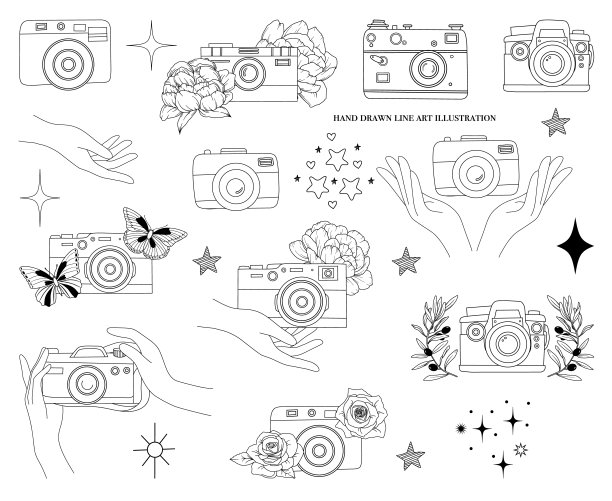 HAND DRAWN LINE ART ILLUSTRATION