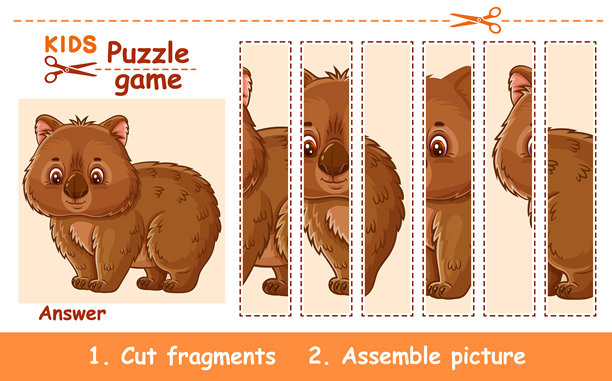 KIDS Puzzle game

Answer

1. Cut fragments 2. Assemble picture