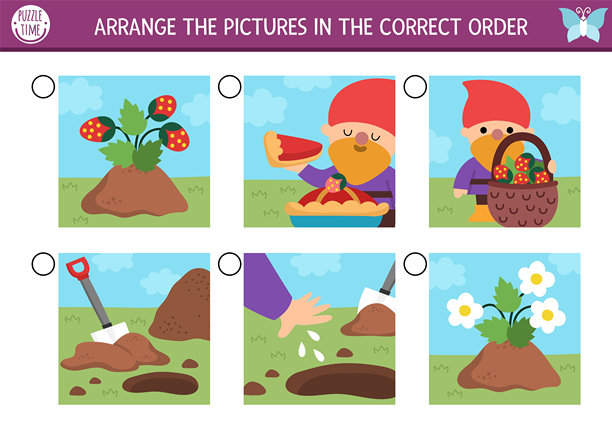 PUZZLE TIME

ARRANGE THE PICTURES IN THE CORRECT ORDER