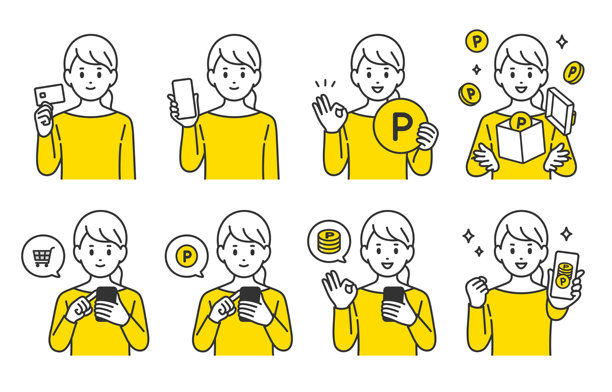 P P P P P P P P