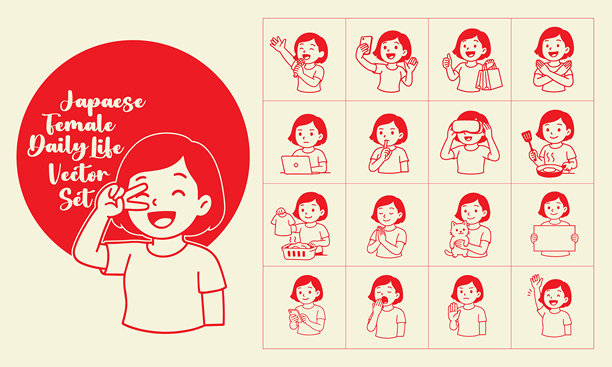 Japaese Female Daily Life Vector Set