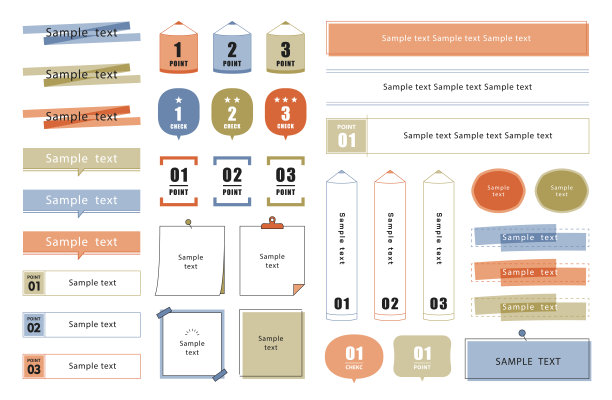 Sample text

Sample text

Sample text

Sample text

Sample text

Sample text

POINT 01 Sample text

POINT 02 Sample text

POINT 03 Sample text

1 POINT

2 POINT

3 POINT

1 CHECK

2 CHECK

3 CHECK

01 POINT

02 POINT

03 POINT

Sample text

Sample text

Sample text

Sample text

Sample text Sample text Sample text

Sample text Sample text Sample text

POINT 01 Sample text Sample text Sample text

Sample text 01

Sample text 02

Sample text 03

Sample text

Sample text

Sample text

Sample text

Sample text

01 CHEKC

01 POINT

SAMPLE TEXT