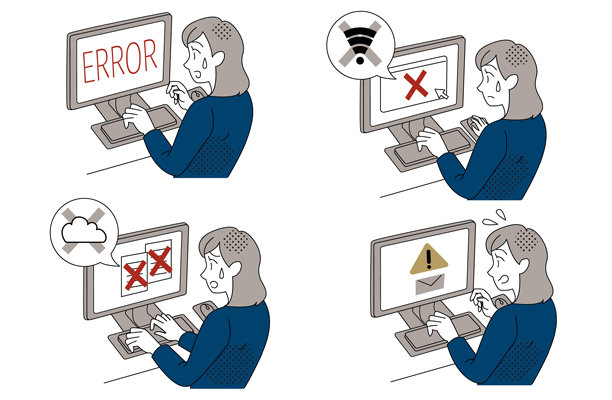 ERROR